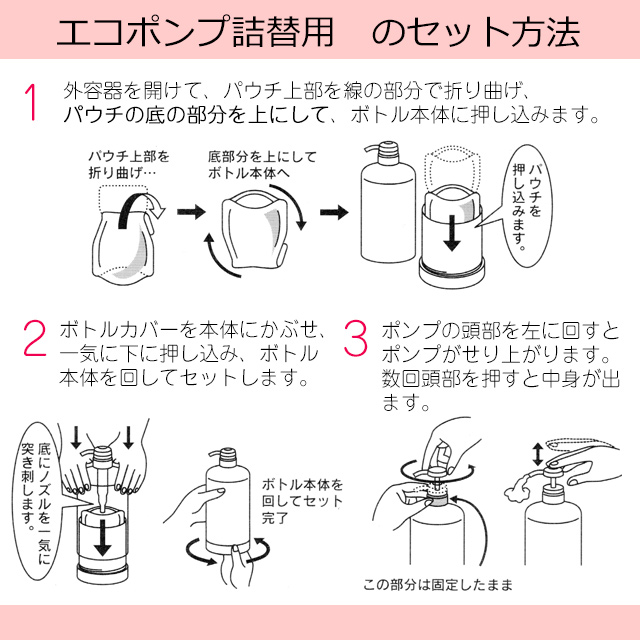 エコポンプ詰替用　のセット方法

1 外容器を開けて、パウチ上部を線の部分で折り曲げ、パウチの底の部分を上にして、ボトル本体に押し込みます。

パウチ上部を折り曲げ…

底部分を上にしてボトル本体へ

パウチを押し込みます。

2 ボトルカバーを本体にかぶせ、一気に下に押し込み、ボトル本体を回してセットします。

底にノズルを一気に突き刺します。

ボトル本体を回してセット完了

3 ポンプの頭部を左に回すとポンプがせり上がります。数回頭部を押すと中身が出ます。

この部分は固定したまま